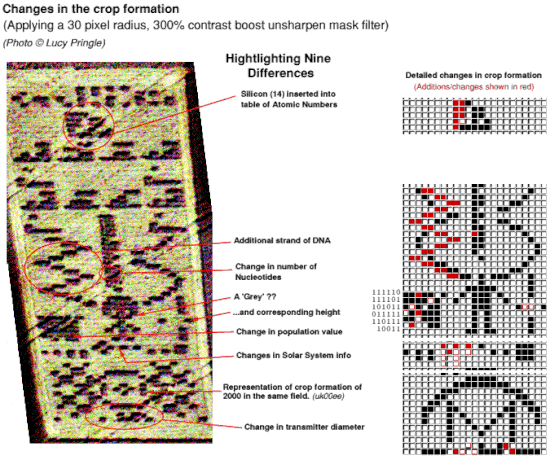 Changes in the crop formation
(Applying a 30 pixel radius, 300% contrast boost unsharpen mask filter)
(Photo © Lucy Pringle)

Hightlighting Nine Differences

Silicon (14) inserted into table of Atomic Numbers

Additional strand of DNA

Change in number of Nucleotides

A 'Grey' ??

...and corresponding height

Change in population value

Changes in Solar System info

Representation of crop formation of 2000 in the same field. (uk00ee)

Change in transmitter diameter

Detailed changes in crop formation
(Additions/changes shown in red)

111110
111101
101011
011111
110111
10011